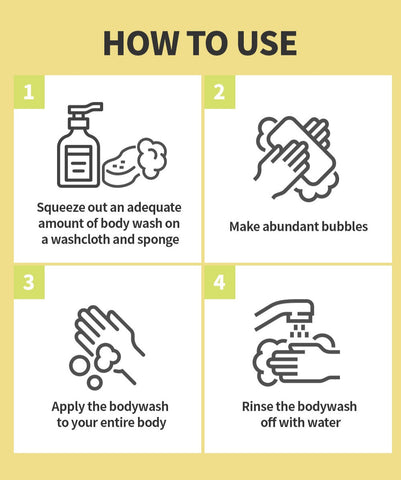 HOW TO USE

1

Squeeze out an adequate amount of body wash on a washcloth and sponge

2

Make abundant bubbles

3

Apply the bodywash to your entire body

4

Rinse the bodywash off with water